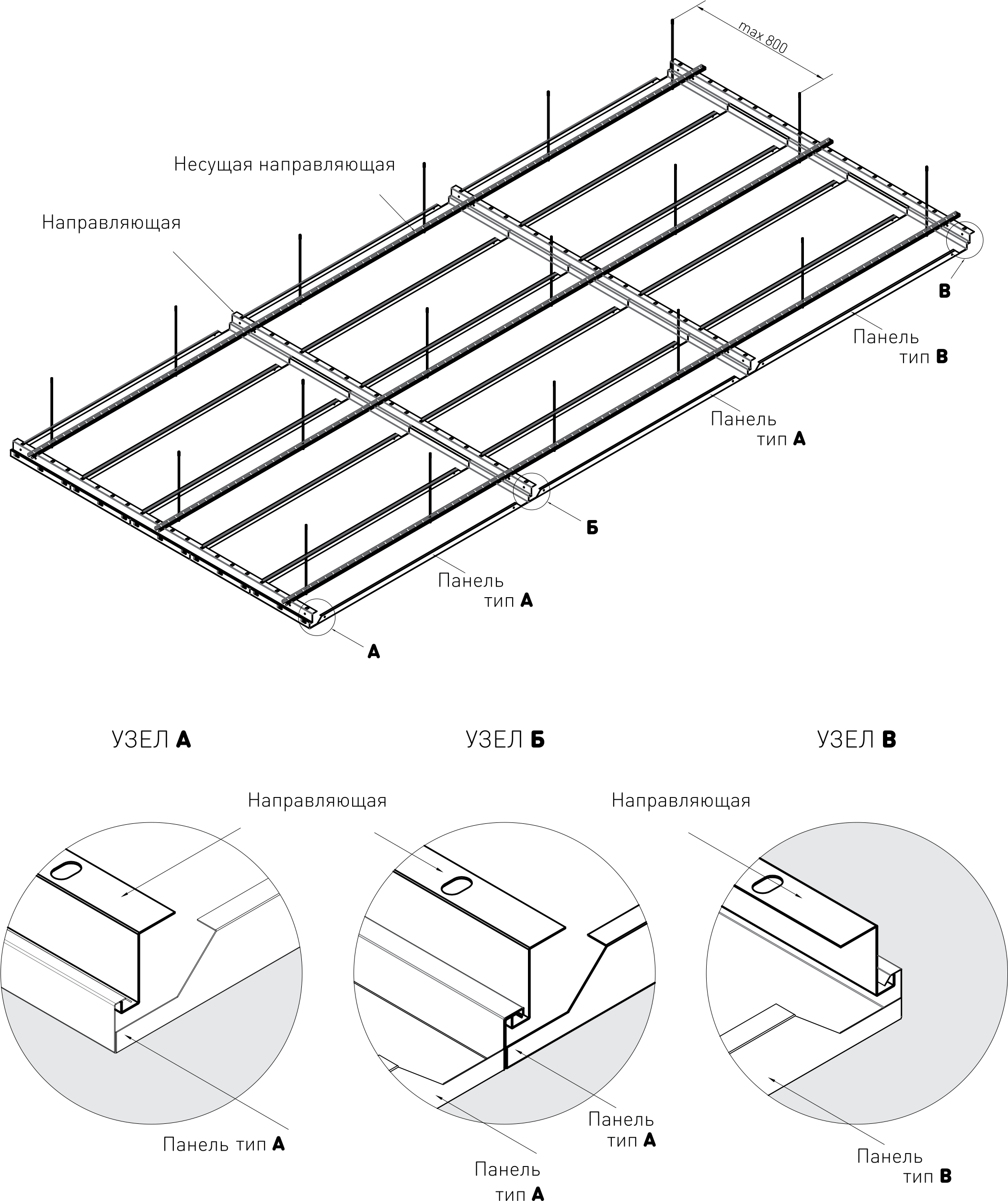 max 800

Несущая направляющая

Направляющая

В

Панель тип В

Панель тип А

Б

Панель тип А

А

УЗЕЛ А

УЗЕЛ Б

УЗЕЛ В

Направляющая

Направляющая

Панель тип А

Панель тип А

Панель тип А

Панель тип В